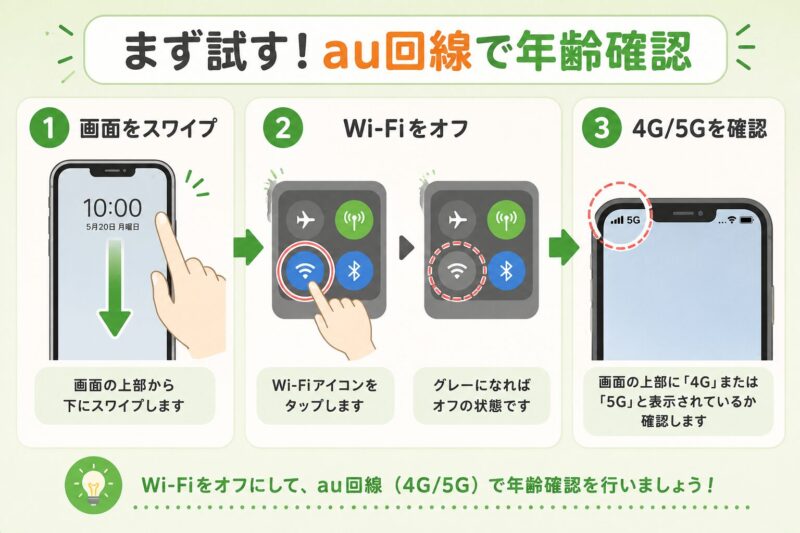 まず試す！au回線で年齢確認

1 画面をスワイプ

10:00
5月20日 月曜日

画面の上部から下にスワイプします

2 Wi-Fiをオフ

Wi-Fiアイコンをタップします

グレーになればオフの状態です

3 4G/5Gを確認

5G

画面の上部に「4G」または「5G」と表示されているか確認します

Wi-Fiをオフにして、au回線（4G/5G）で年齢確認を行いましょう！