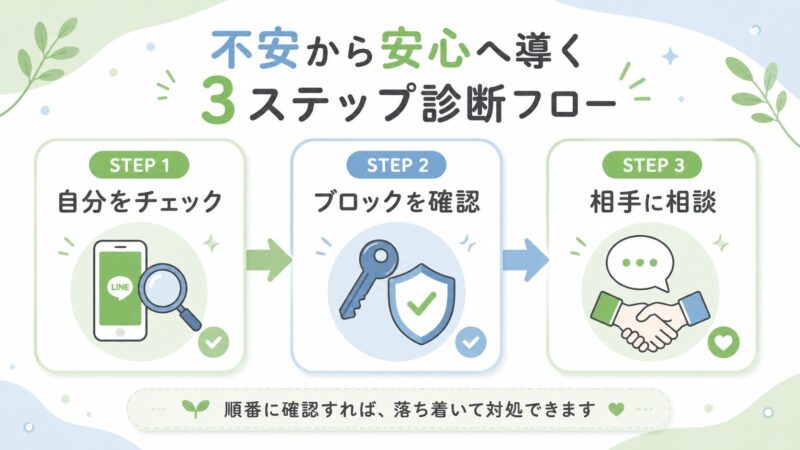 不安から安心へ導く
3ステップ診断フロー

STEP 1
自分をチェック

LINE

STEP 2
ブロックを確認

STEP 3
相手に相談

順番に確認すれば、落ち着いて対処できます