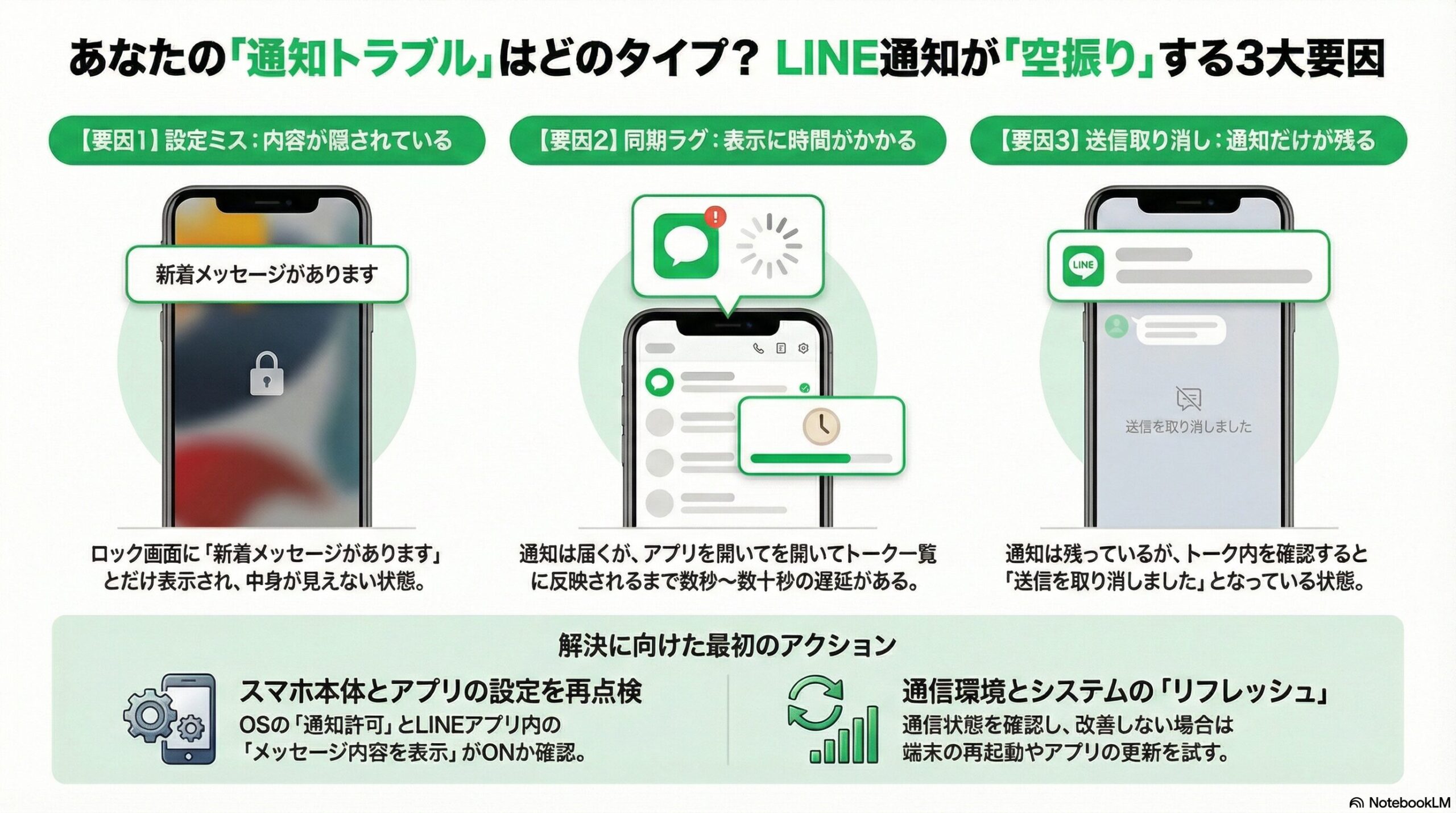 あなたの「通知トラブル」はどのタイプ？ LINE通知が「空振り」する3大要因

【要因1】設定ミス：内容が隠されている

新着メッセージがあります

ロック画面に「新着メッセージがあります」とだけ表示され、中身が見えない状態。

【要因2】同期ラグ：表示に時間がかかる

通知は届くが、アプリを開いてを開いてトーク一覧に反映されるまで数秒〜数十秒の遅延がある。

【要因3】送信取り消し：通知だけが残る

LINE

送信を取り消しました

通知は残っているが、トーク内を確認すると「送信を取り消しました」となっている状態。

解決に向けた最初のアクション

スマホ本体とアプリの設定を再点検
OSの「通知許可」とLINEアプリ内の「メッセージ内容を表示」がONか確認。

通信環境とシステムの「リフレッシュ」
通信状態を確認し、改善しない場合は端末の再起動やアプリの更新を試す。

NotebookLM