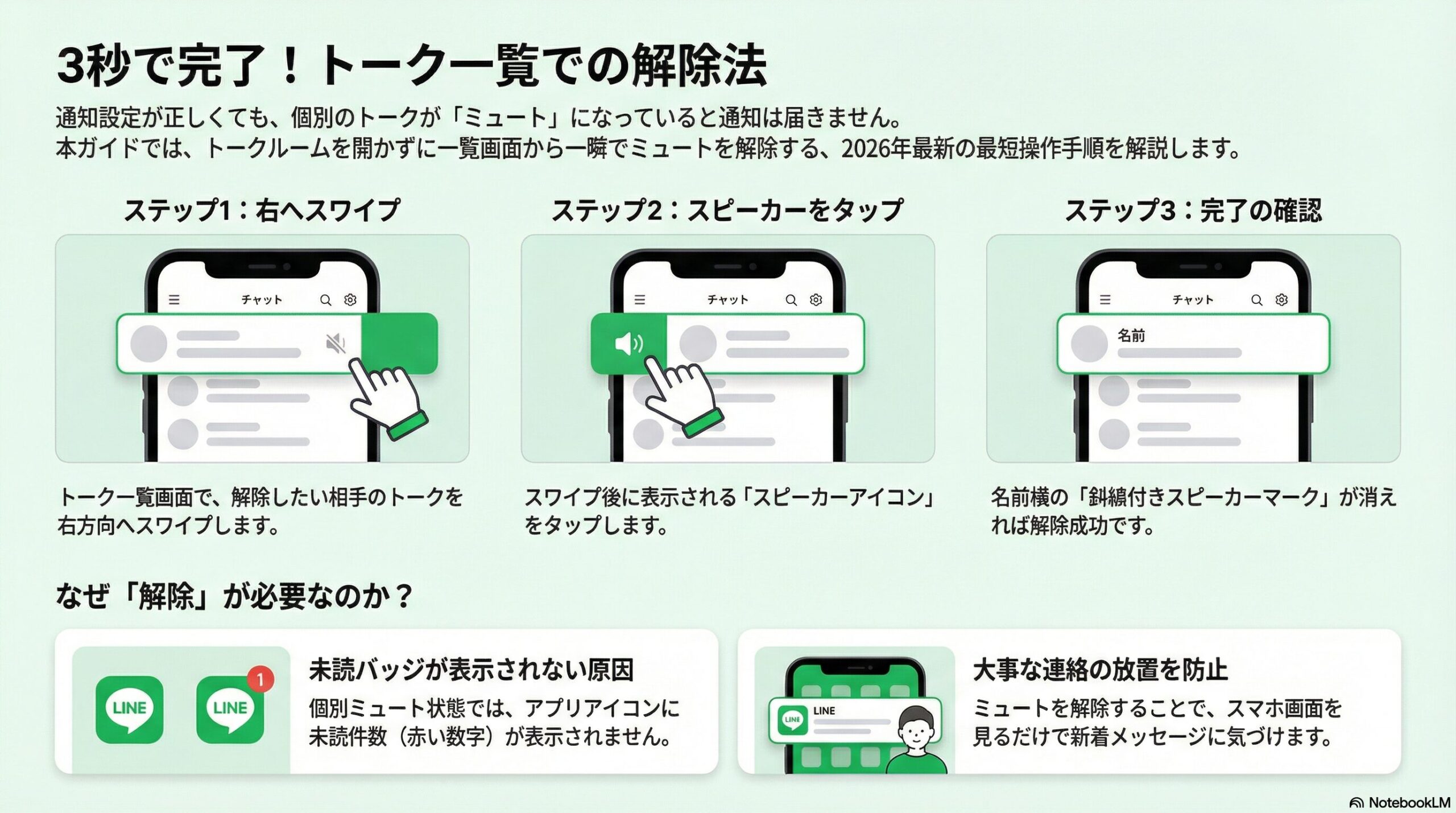 3秒で完了！トーク一覧での解除法

通知設定が正しくても、個別のトークが「ミュート」になっていると通知は届きません。
本ガイドでは、トークルームを開かずに一覧画面から一瞬でミュートを解除する、2026年最新の最短操作手順を解説します。

ステップ1：右へスワイプ

チャット

トーク一覧画面で、解除したい相手のトークを右方向へスワイプします。

ステップ2：スピーカーをタップ

チャット

スワイプ後に表示される「スピーカーアイコン」をタップします。

ステップ3：完了の確認

チャット

名前

名前横の「斜線付きスピーカーマーク」が消えれば解除成功です。

なぜ「解除」が必要なのか？

LINE

LINE

1

未読バッジが表示されない原因

個別ミュート状態では、アプリアイコンに未読件数（赤い数字）が表示されません。

LINE

LINE

大事な連絡の放置を防止

ミュートを解除することで、スマホ画面を見るだけで新着メッセージに気づけます。

NotebookLM